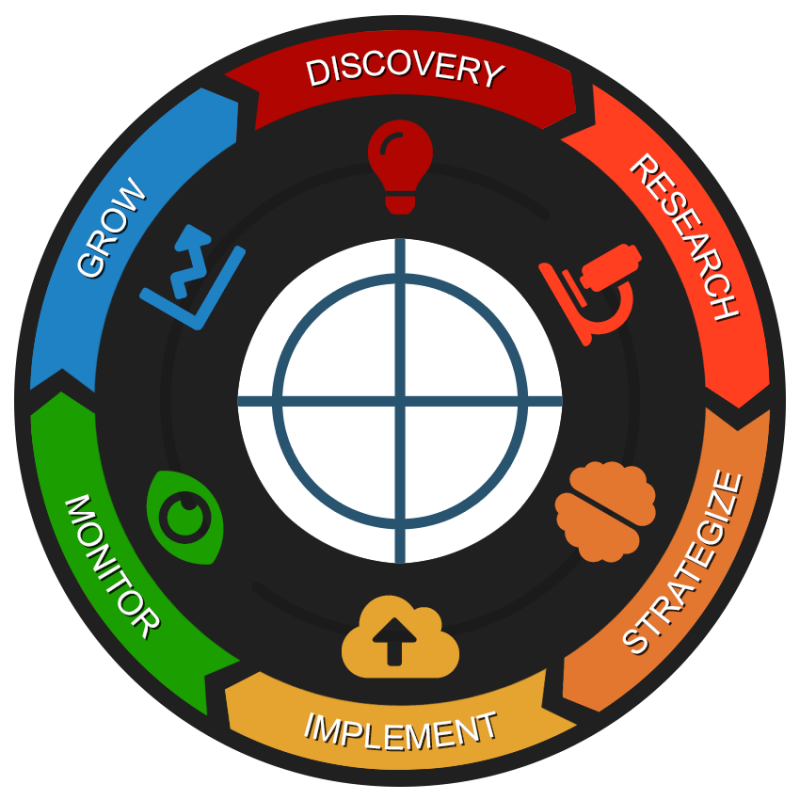 DISCOVERY
RESEARCH
STRATEGIZE
IMPLEMENT
MONITOR
GROW